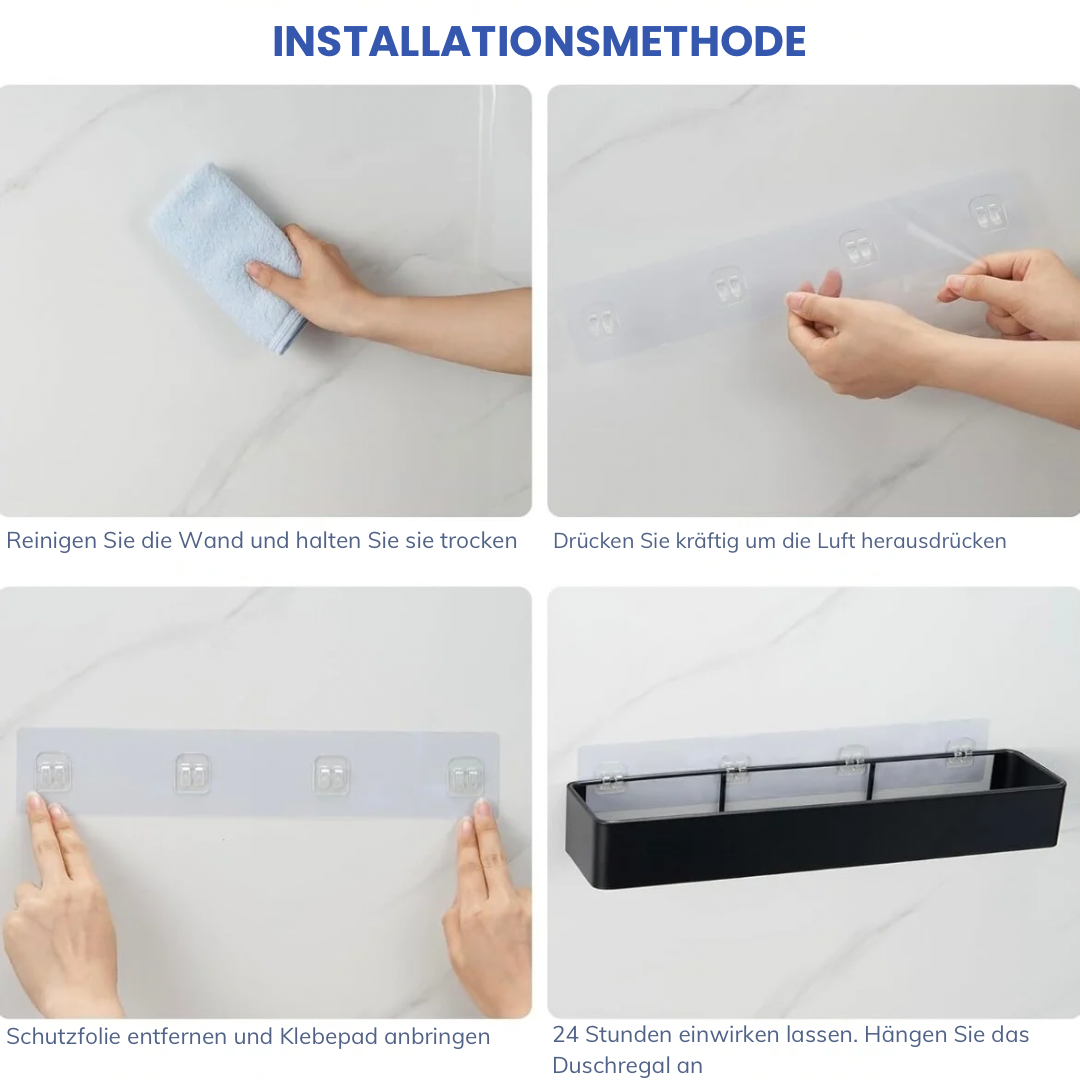 INSTALLATIONSMETHODE

Reinigen Sie die Wand und halten Sie sie trocken

Drücken Sie kräftig um die Luft herausdrücken

Schutzfolie entfernen und Klebepad anbringen

24 Stunden einwirken lassen. Hängen Sie das Duschregal an