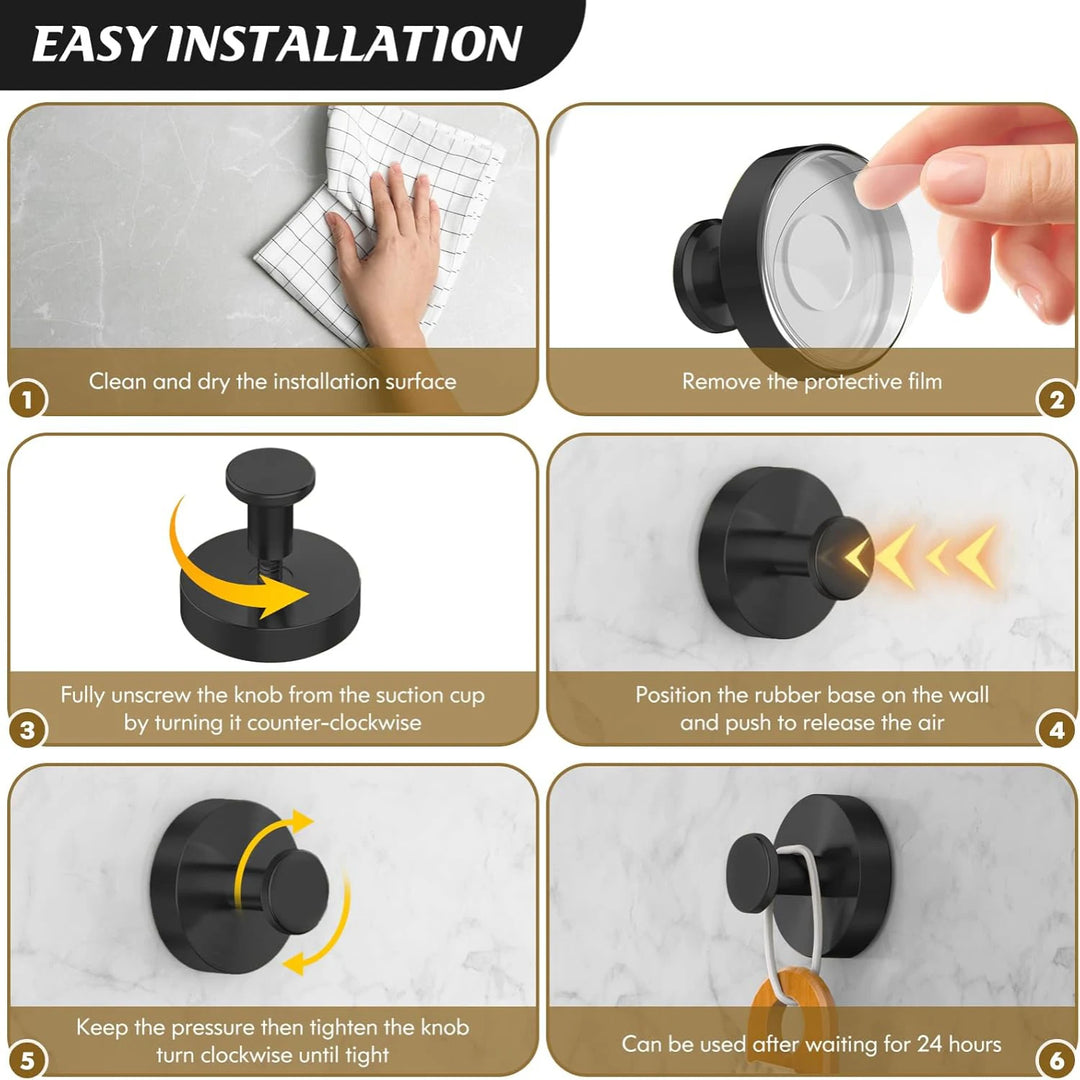 EASY INSTALLATION

1 Clean and dry the installation surface

Remove the protective film 2

3 Fully unscrew the knob from the suction cup by turning it counter-clockwise

Position the rubber base on the wall and push to release the air 4

5 Keep the pressure then tighten the knob turn clockwise until tight

Can be used after waiting for 24 hours 6