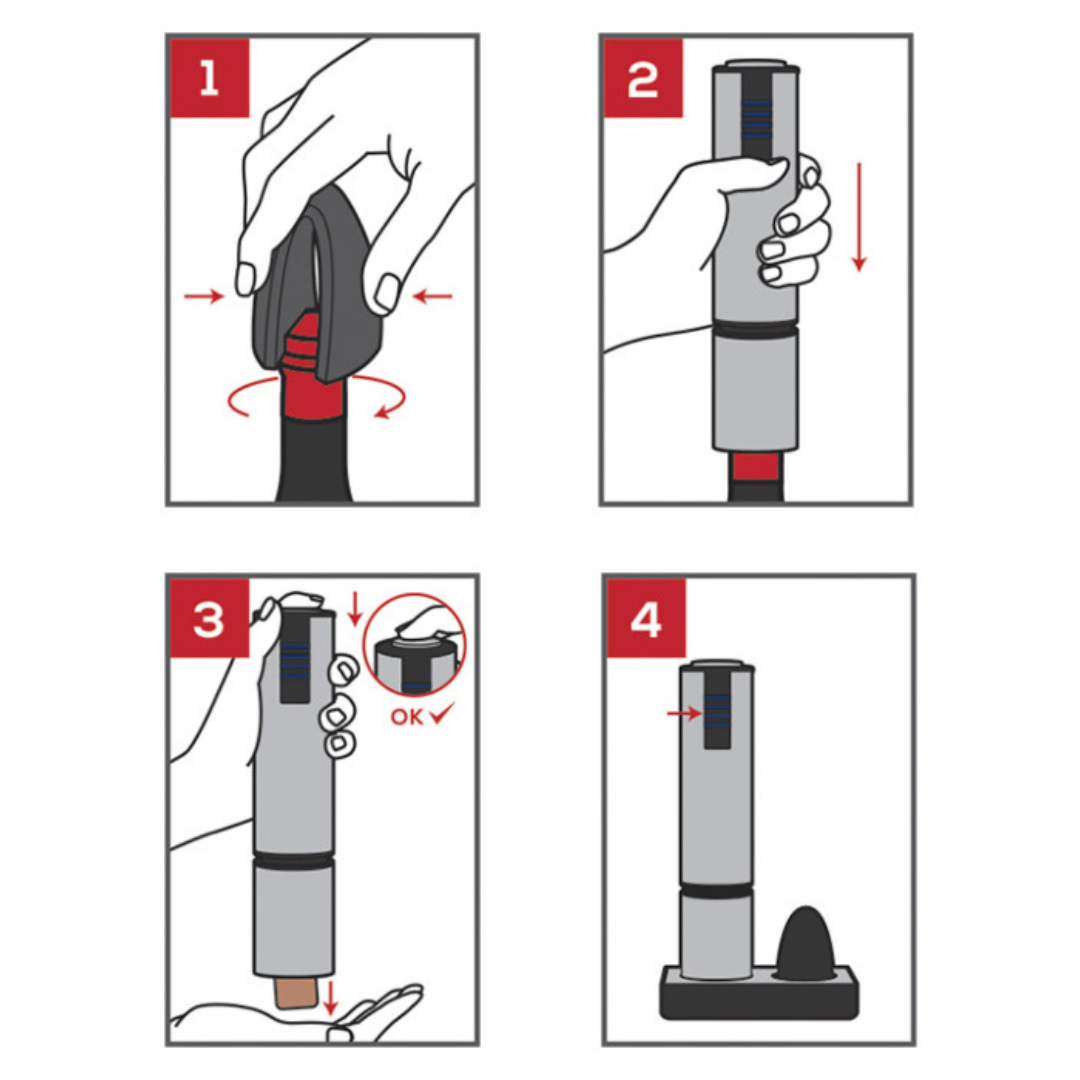 1

2

3

OK ✓

4