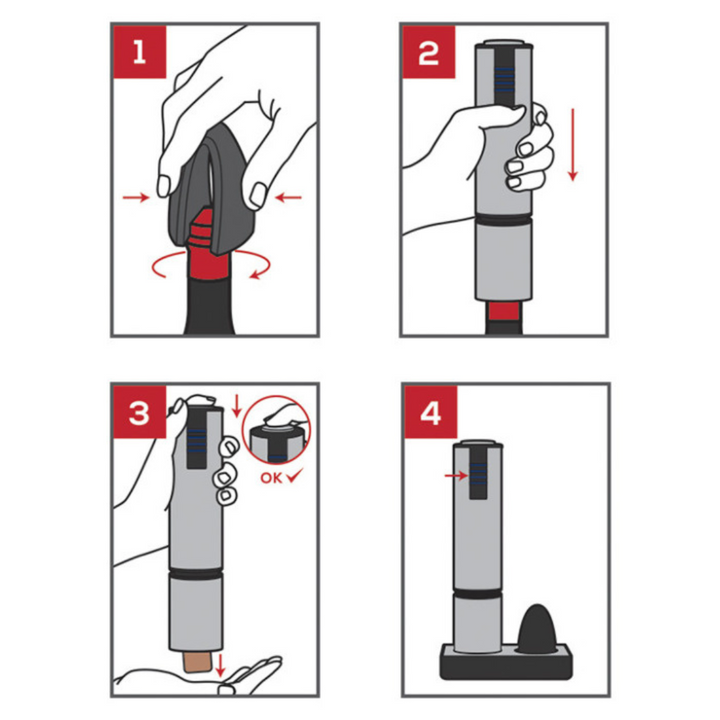 1

2

3

OK ✓

4